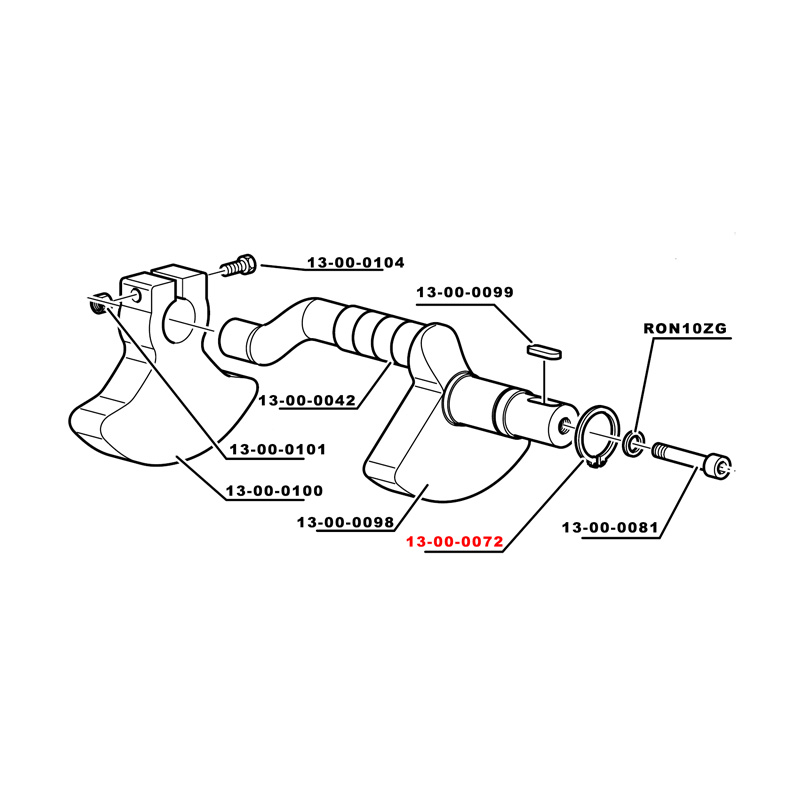 13-00-0104

13-00-0099

RON10ZG

13-00-0042

13-00-0101

13-00-0100

13-00-0098

13-00-0072

13-00-0081