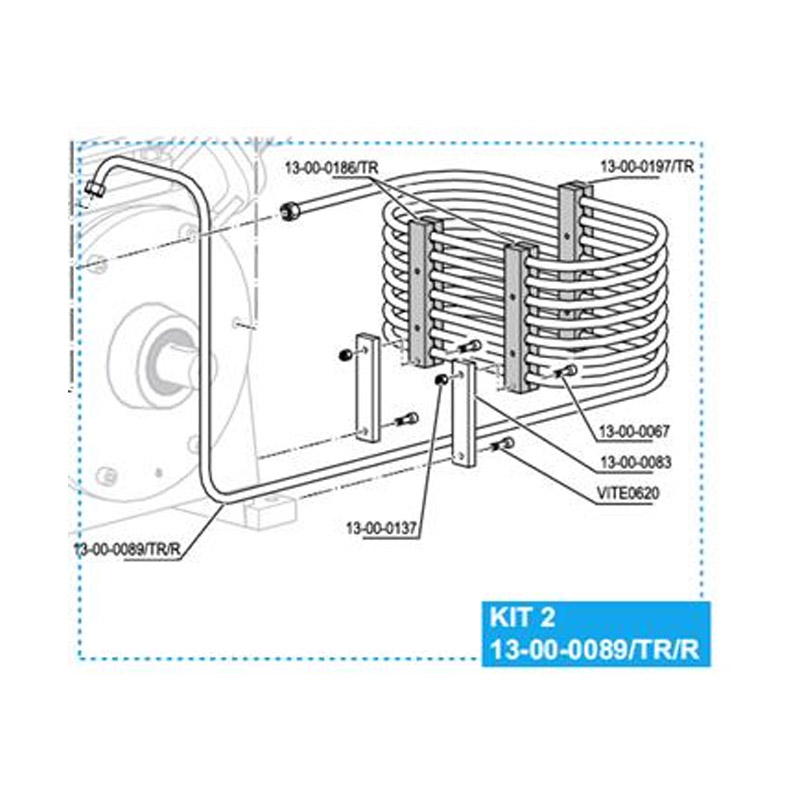 13-00-0186/TR

13-00-0197/TR

13-00-0067

13-00-0083

VITE0620

13-00-0137

13-00-0089/TR/R

KIT 2
13-00-0089/TR/R