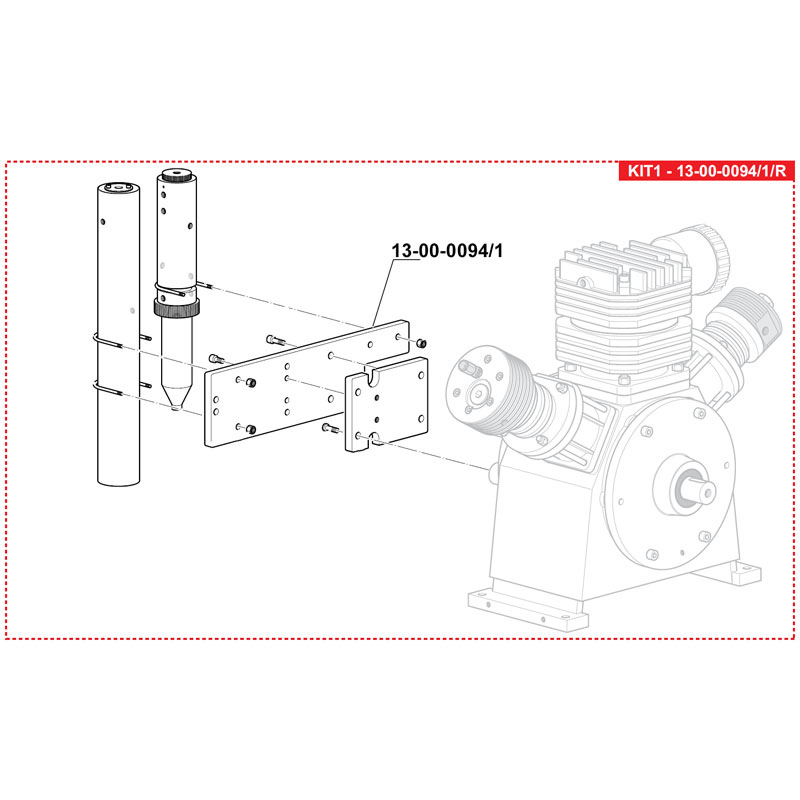 KIT1 - 13-00-0094/1/R

13-00-0094/1