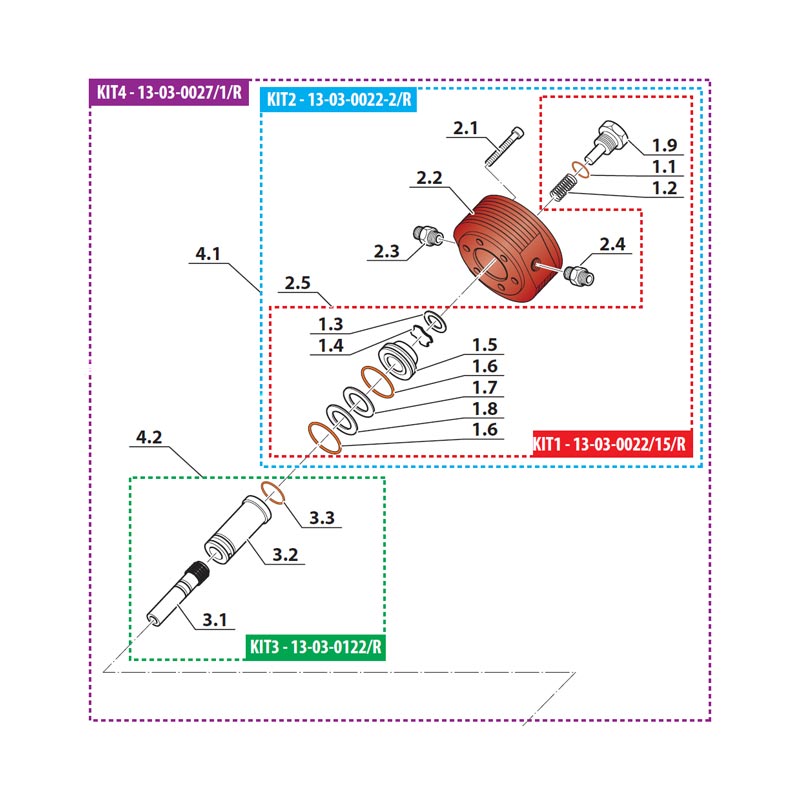 KIT4 - 13-03-0027/1/R

KIT2 - 13-03-0022-2/R

2.1

1.9

1.1

1.2

2.2

2.3

2.4

4.1

2.5

1.3

1.4

1.5

1.6

1.7

1.8

1.6

KIT1 - 13-03-0022/15/R

4.2

3.3

3.2

3.1

KIT3 - 13-03-0122/R