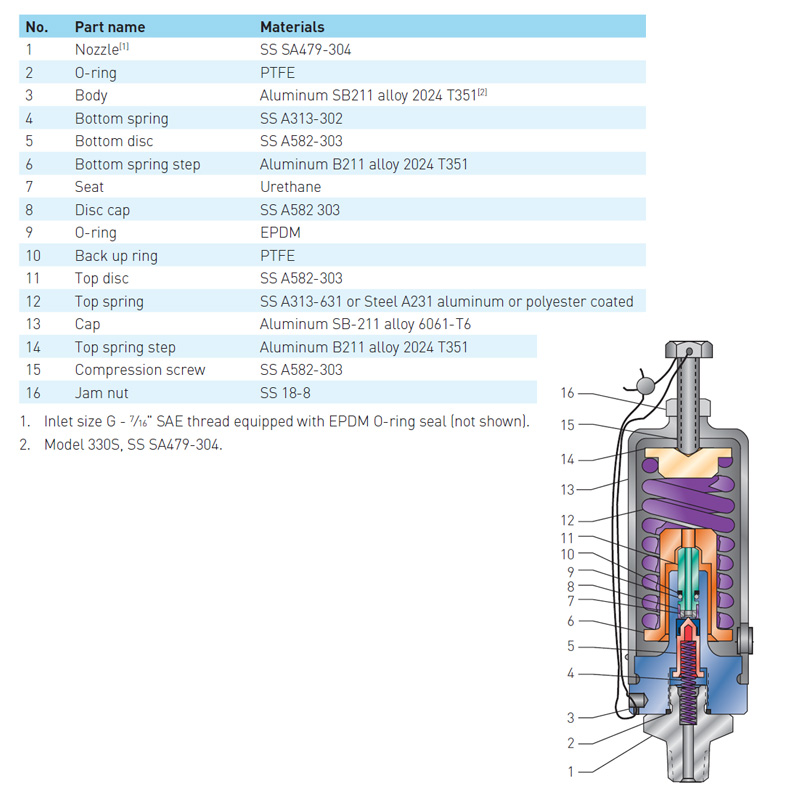 | No. | Part name | Materials |
|---|---|---|
| 1 | Nozzle$^{[1]}$ | SS SA479-304 |
| 2 | O-ring | PTFE |
| 3 | Body | Aluminum SB211 alloy 2024 T351$^{[2]}$ |
| 4 | Bottom spring | SS A313-302 |
| 5 | Bottom disc | SS A582-303 |
| 6 | Bottom spring step | Aluminum B211 alloy 2024 T351 |
| 7 | Seat | Urethane |
| 8 | Disc cap | SS A582 303 |
| 9 | O-ring | EPDM |
| 10 | Back up ring | PTFE |
| 11 | Top disc | SS A582-303 |
| 12 | Top spring | SS A313-631 or Steel A231 aluminum or polyester coated |
| 13 | Cap | Aluminum SB-211 alloy 6061-T6 |
| 14 | Top spring step | Aluminum B211 alloy 2024 T351 |
| 15 | Compression screw | SS A582-303 |
| 16 | Jam nut | SS 18-8 |

1. Inlet size G - $\frac{7}{16}$" SAE thread equipped with EPDM O-ring seal (not shown).
2. Model 330S, SS SA479-304.

16
15
14
13
12
11
10
9
8
7
6
5
4
3
2
1