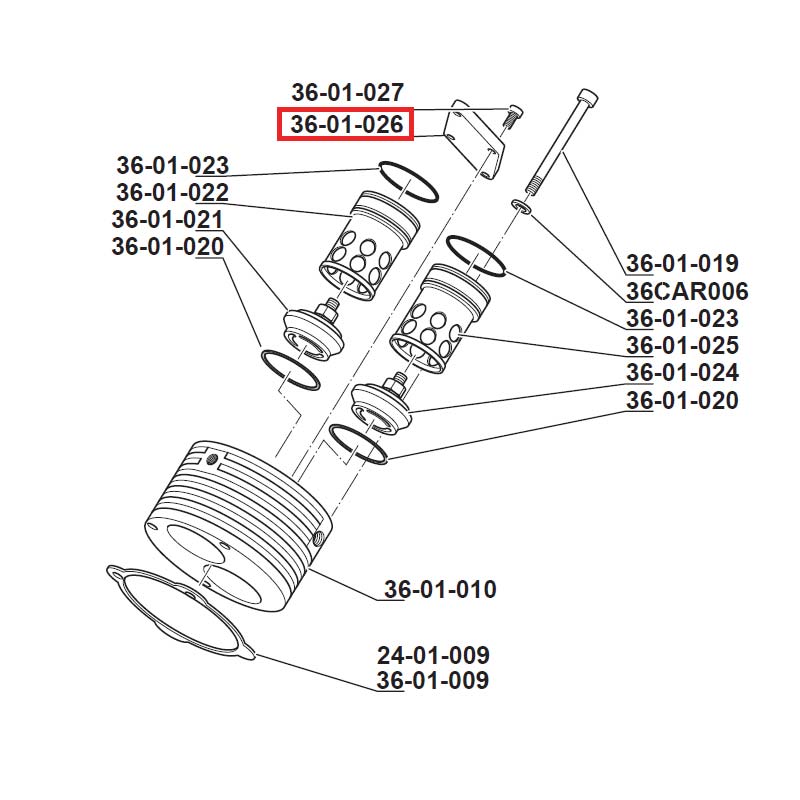 36-01-027
36-01-026
36-01-023
36-01-022
36-01-021
36-01-020
36-01-019
36CAR006
36-01-023
36-01-025
36-01-024
36-01-020
36-01-010
24-01-009
36-01-009