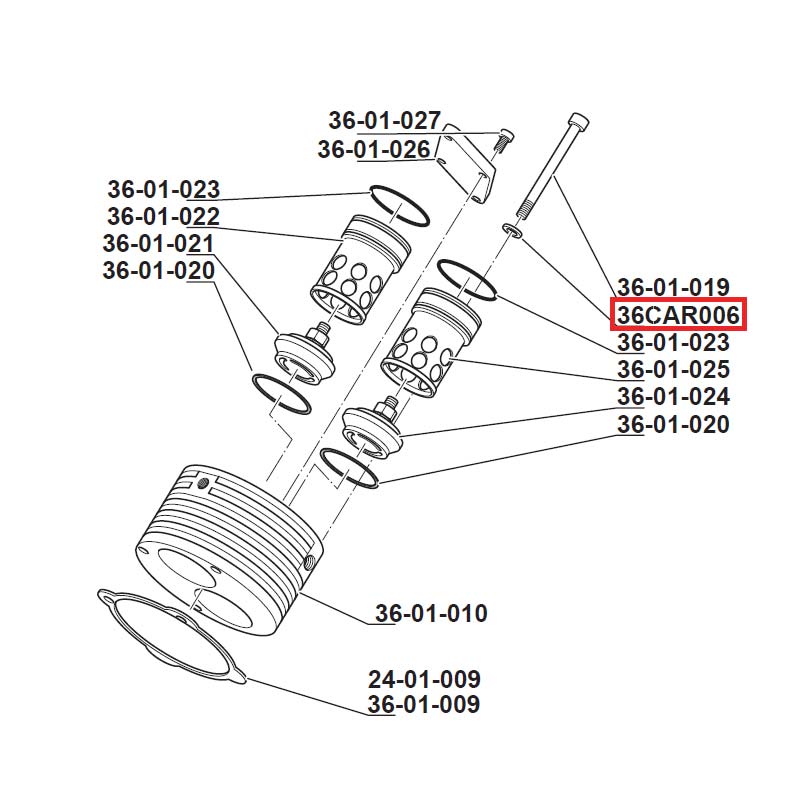 36-01-027
36-01-026
36-01-023
36-01-022
36-01-021
36-01-020
36-01-019
36CAR006
36-01-023
36-01-025
36-01-024
36-01-020
36-01-010
24-01-009
36-01-009