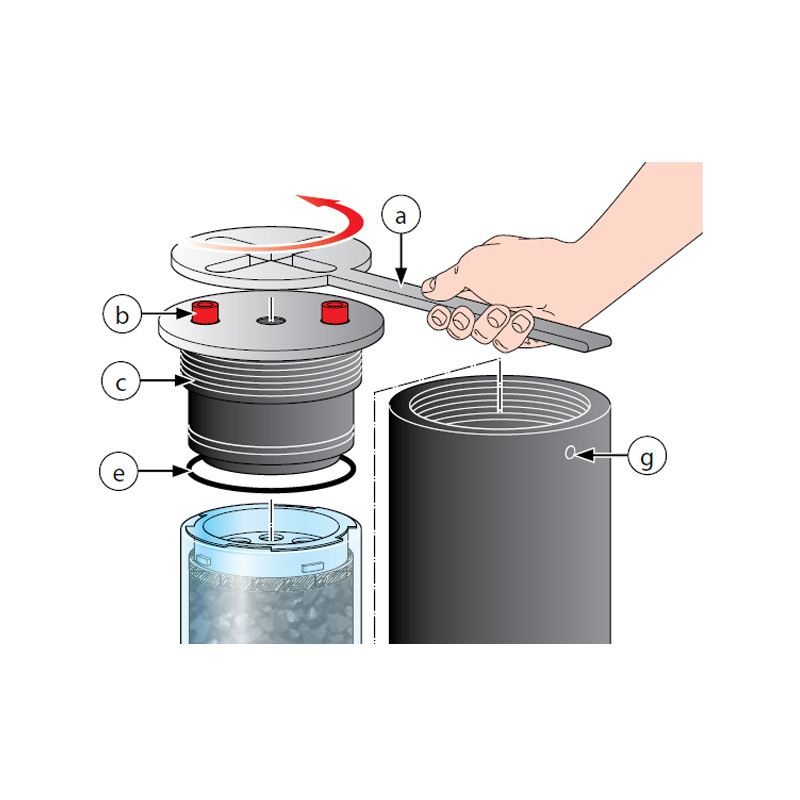 a
b
c
e
g